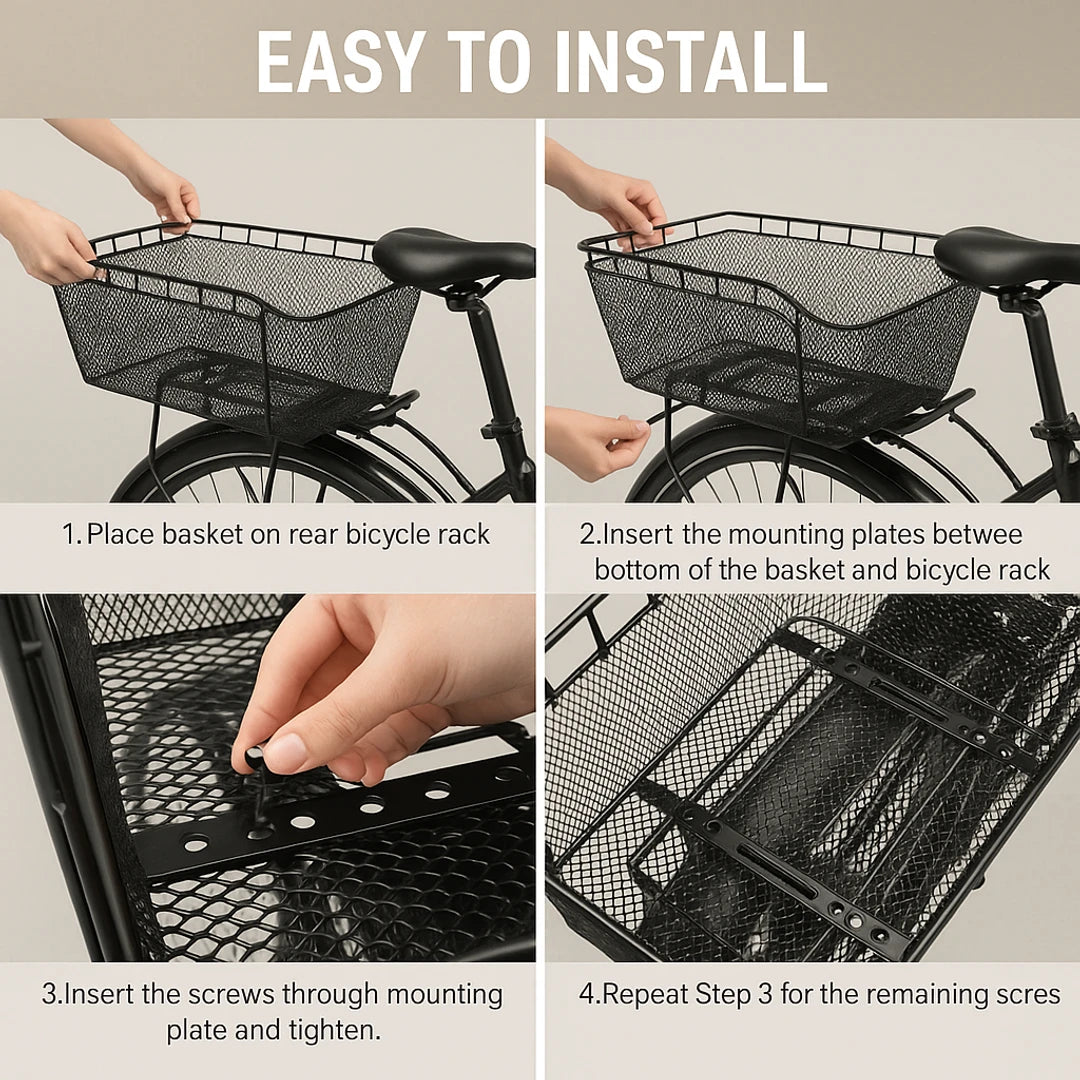 EASY TO INSTALL

1. Place basket on rear bicycle rack

2.Insert the mounting plates betwee bottom of the basket and bicycle rack

3.Insert the screws through mounting plate and tighten.

4.Repeat Step 3 for the remaining scres